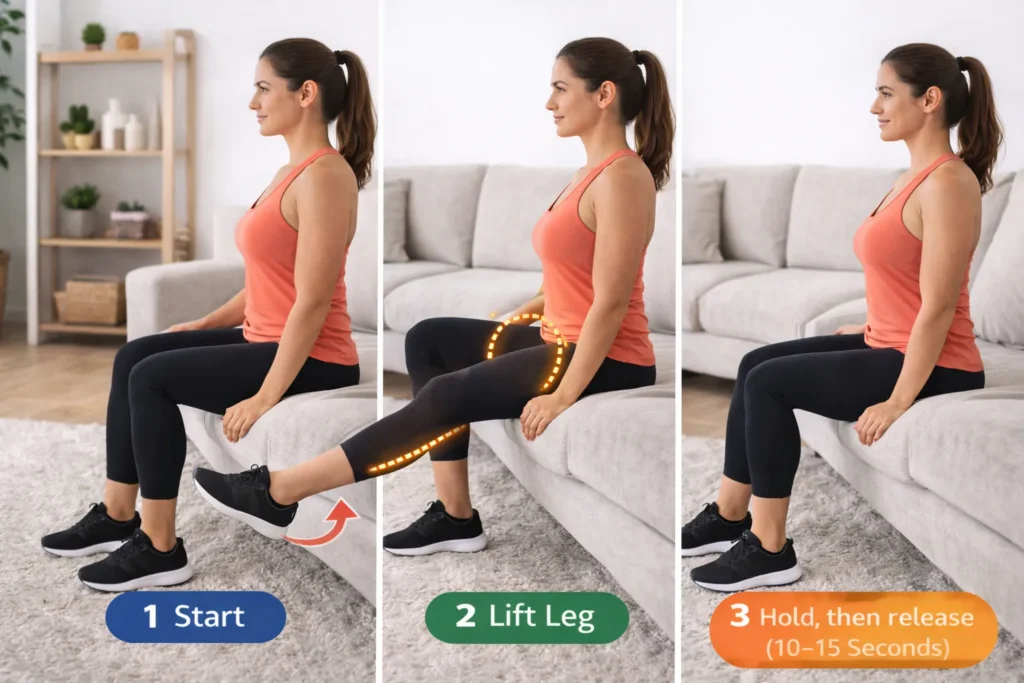 1 Start

2 Lift Leg

3 Hold, then release (10–15 Seconds)